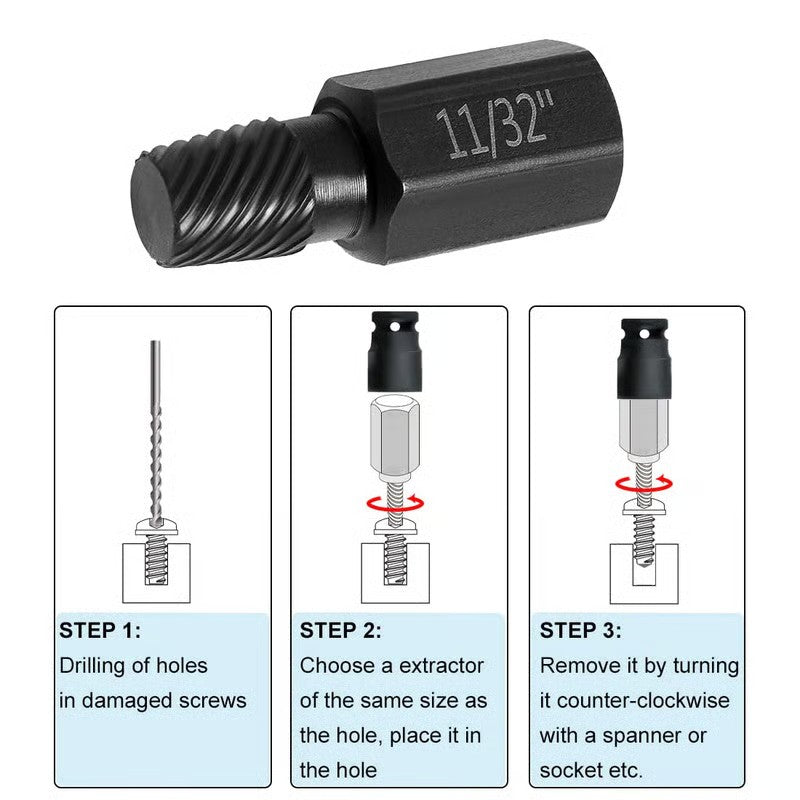 11/32"

STEP 1:
Drilling of holes in damaged screws

STEP 2:
Choose a extractor of the same size as the hole, place it in the hole

STEP 3:
Remove it by turning it counter-clockwise with a spanner or socket etc.